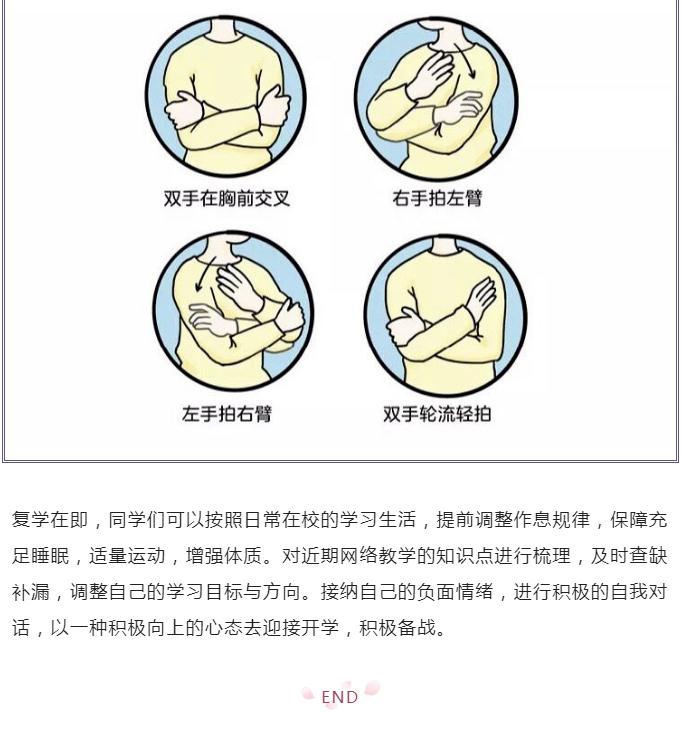 双手在胸前交叉

右手拍左臂

左手拍右臂

双手轮流轻拍

复学在即，同学们可以按照日常在校的学习生活，提前调整作息规律，保障充足睡眠，适量运动，增强体质。对近期网络教学的知识点进行梳理，及时查缺补漏，调整自己的学习目标与方向。接纳自己的负面情绪，进行积极的自我对话，以一种积极向上的心态去迎接开学，积极备战。

END